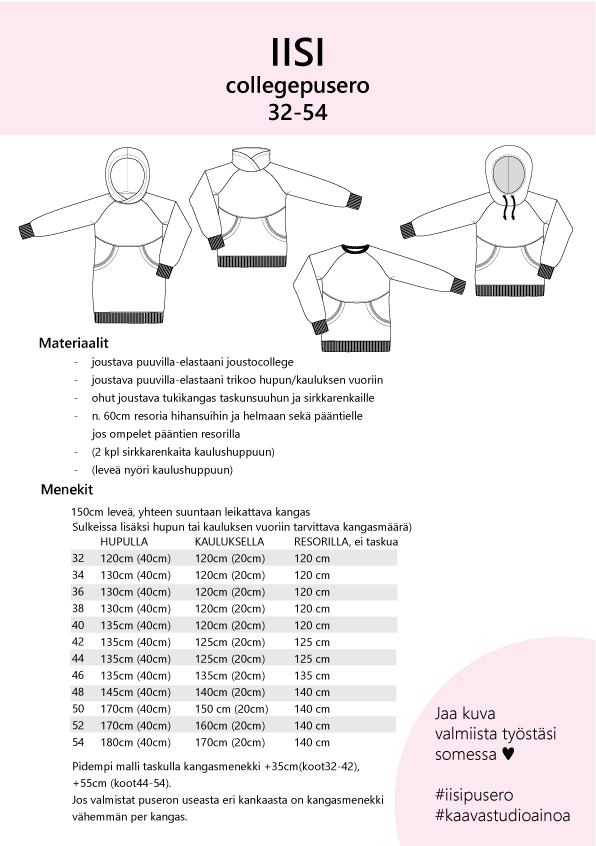 IISI
collegepusero
32-54

Materiaalit
- joustava puuvilla-elastaani joustocollege
- joustava puuvilla-elastaani trikoo hupun/kauluksen vuoriin
- ohut joustava tukikangas taskunsuuhun ja sirkkarenkaille
- n. 60cm resoria hihansuihin ja helmaan sekä pääntielle jos ompelet pääntien resorilla
- (2 kpl sirkkarenkaita kaulushuppuun)
- (leveä nyöri kaulushuppuun)

Menekit
150cm leveä, yhteen suuntaan leikattava kangas
Sulkeissa lisäksi hupun tai kauluksen vuoriin tarvittava kangasmäärä)

| | HUPULLA | KAULUKSELLA | RESORILLA, ei taskua |
|---|---|---|---|
| 32 | 120cm (40cm) | 120cm (20cm) | 120 cm |
| 34 | 130cm (40cm) | 120cm (20cm) | 120 cm |
| 36 | 130cm (40cm) | 120cm (20cm) | 120 cm |
| 38 | 130cm (40cm) | 120cm (20cm) | 120 cm |
| 40 | 135cm (40cm) | 120cm (20cm) | 120 cm |
| 42 | 135cm (40cm) | 125cm (20cm) | 125 cm |
| 44 | 135cm (40cm) | 125cm (20cm) | 125 cm |
| 46 | 135cm (40cm) | 135cm (20cm) | 135 cm |
| 48 | 145cm (40cm) | 140cm (20cm) | 140 cm |
| 50 | 170cm (40cm) | 150 cm (20cm) | 140 cm |
| 52 | 170cm (40cm) | 160cm (20cm) | 140 cm |
| 54 | 180cm (40cm) | 170cm (20cm) | 140 cm |

Pidempi malli taskulla kangasmenekki +35cm(koot32-42), +55cm (koot44-54).
Jos valmistat puseron useasta eri kankaasta on kangasmenekki vähemmän per kangas.

Jaa kuva valmiista työstäsi somessa ♥

#iisipusero
#kaavastudioainoa